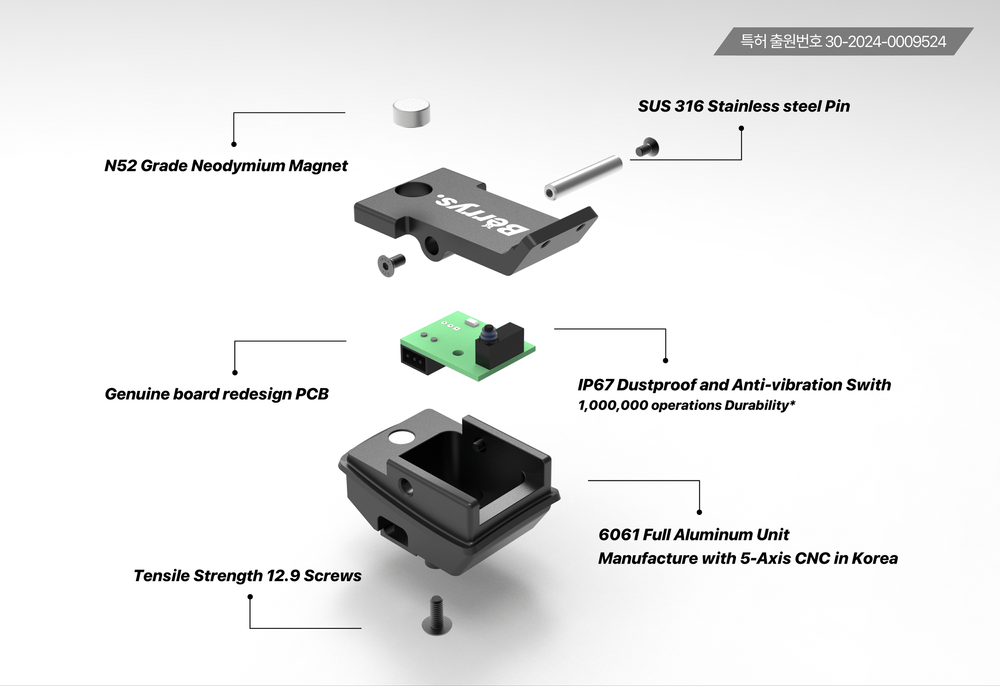 특허 출원번호 30-2024-0009524

SUS 316 Stainless steel Pin

N52 Grade Neodymium Magnet

Berrys.

Genuine board redesign PCB

IP67 Dustproof and Anti-vibration Swith
1,000,000 operations Durability*

6061 Full Aluminum Unit
Manufacture with 5-Axis CNC in Korea

Tensile Strength 12.9 Screws